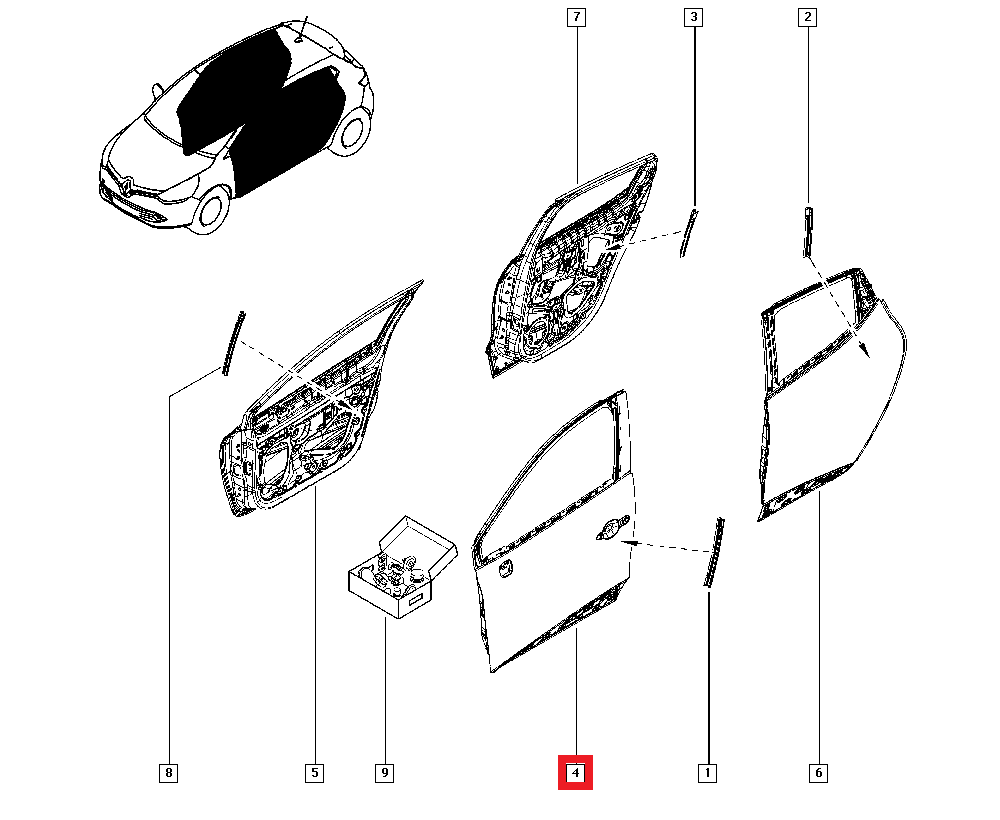 7
3
2
8
5
9
4
1
6